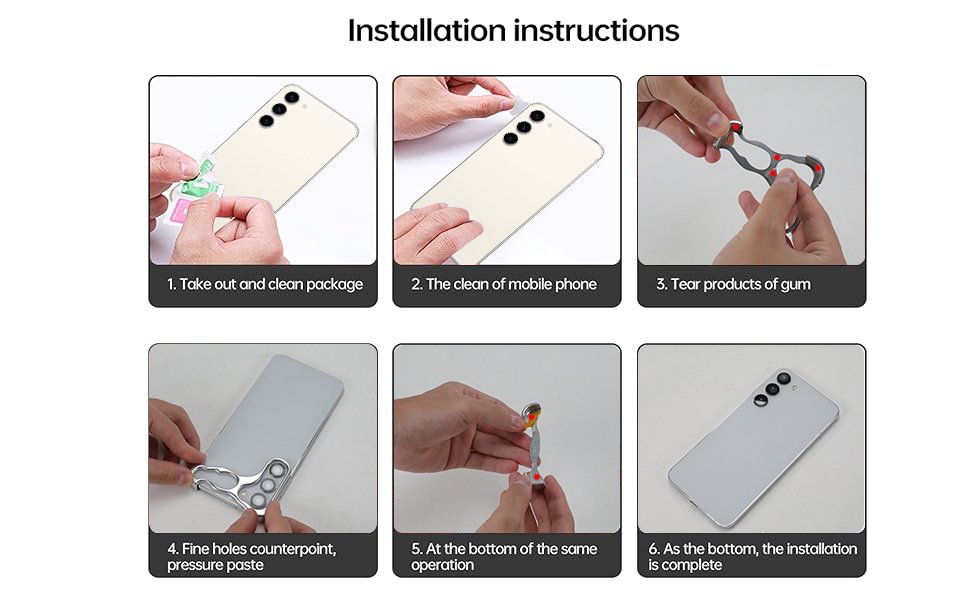 Installation instructions

1. Take out and clean package

2. The clean of mobile phone

3. Tear products of gum

4. Fine holes counterpoint, pressure paste

5. At the bottom of the same operation

6. As the bottom, the installation is complete